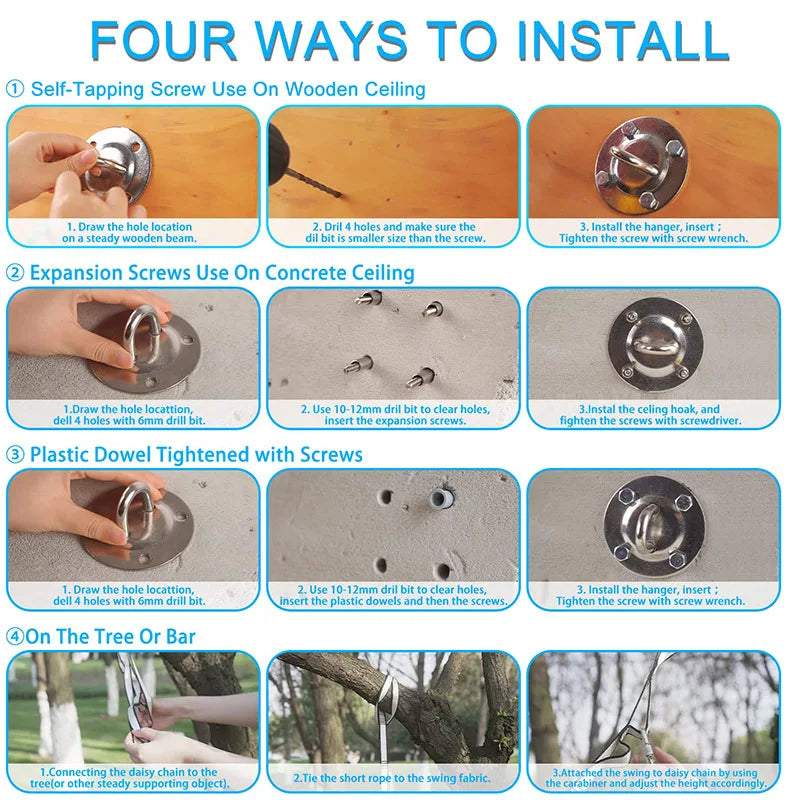 FOUR WAYS TO INSTALL

① Self-Tapping Screw Use On Wooden Ceiling

1. Draw the hole location on a steady wooden beam.

2. Dril 4 holes and make sure the dil bit is smaller size than the screw.

3. Install the hanger, insert ; Tighten the screw with screw wrench.

② Expansion Screws Use On Concrete Ceiling

1.Draw the hole locattion, dell 4 holes with 6mm drill bit.

2. Use 10-12mm dril bit to clear holes, insert the expansion screws.

3.Instal the celing hoak, and fighten the screws with screwdriver.

③ Plastic Dowel Tightened with Screws

1. Draw the hole locattion, dell 4 holes with 6mm drill bit.

2. Use 10-12mm dril bit to clear holes, insert the plastic dowels and then the screws.

3. Install the hanger, insert ; Tighten the screw with screw wrench.

④On The Tree Or Bar

1.Connecting the daisy chain to the tree(or other steady supporting object).

2.Tie the short rope to the swing fabric.

3.Attached the swing to daisy chain by using the carabiner and adjust the height accordingly.